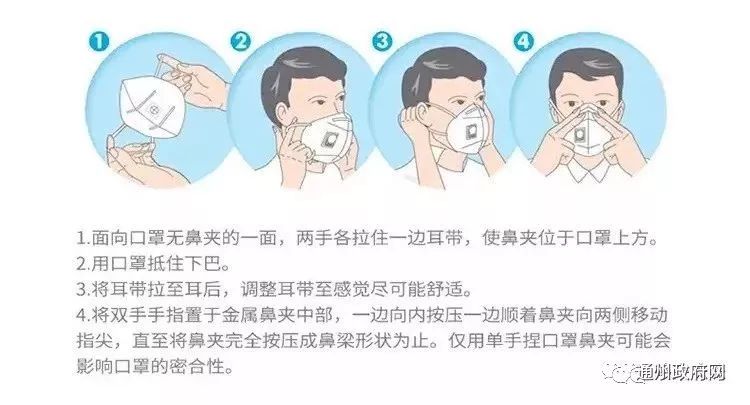 1

2

3

4

1.面向口罩无鼻夹的一面，两手各拉住一边耳带，使鼻夹位于口罩上方。
2.用口罩抵住下巴。
3.将耳带拉至耳后，调整耳带至感觉尽可能舒适。
4.将双手手指置于金属鼻夹中部，一边向内按压一边顺着鼻夹向两侧移动指尖，直至将鼻夹完全按压成鼻梁形状为止。仅用单手捏口罩鼻夹可能会影响口罩的密合性。

通州政府网